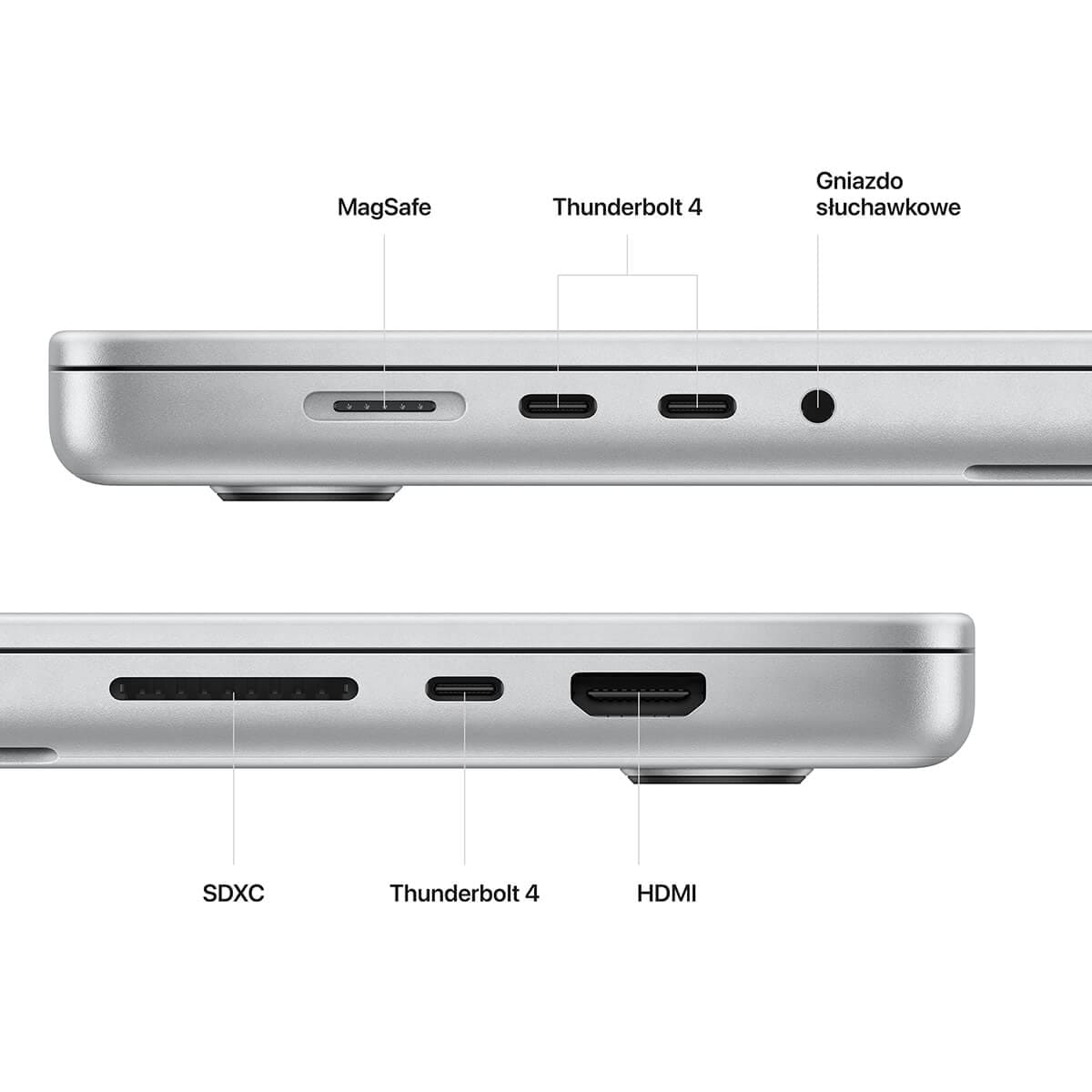 MagSafe

Thunderbolt 4

Gniazdo słuchawkowe

SDXC

Thunderbolt 4

HDMI