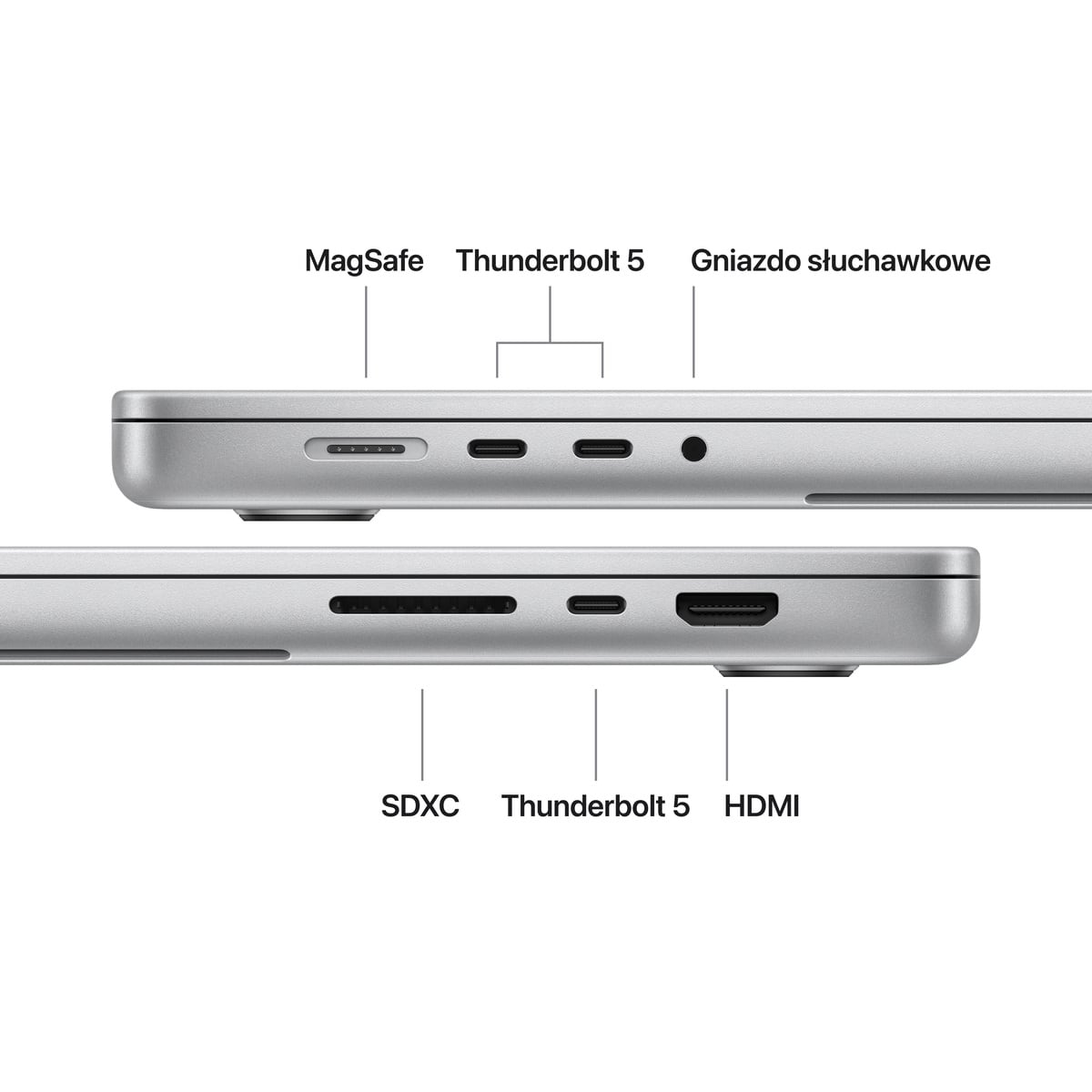 MagSafe
Thunderbolt 5
Gniazdo słuchawkowe

SDXC
Thunderbolt 5
HDMI